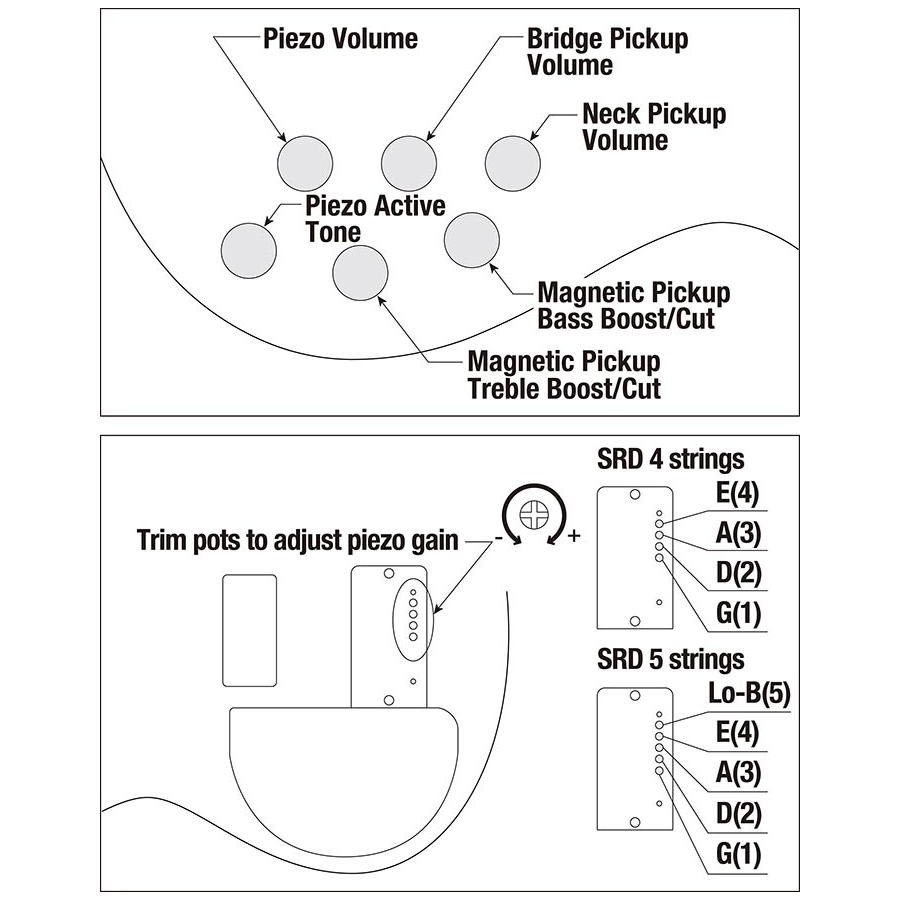 Piezo Volume

Bridge Pickup Volume

Neck Pickup Volume

Piezo Active Tone

Magnetic Pickup Bass Boost/Cut

Magnetic Pickup Treble Boost/Cut

Trim pots to adjust piezo gain

-

+

SRD 4 strings

E(4)

A(3)

D(2)

G(1)

SRD 5 strings

Lo-B(5)

E(4)

A(3)

D(2)

G(1)