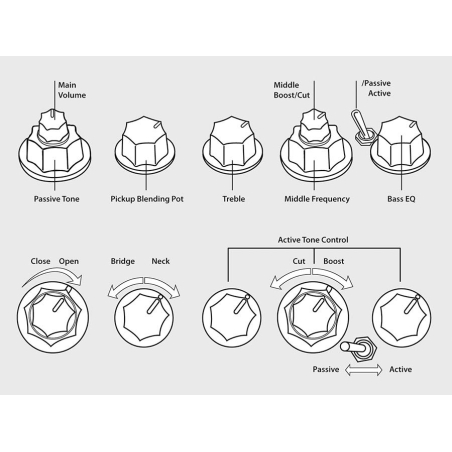 Main Volume

Middle Boost/Cut

/Passive Active

Passive Tone

Pickup Blending Pot

Treble

Middle Frequency

Bass EQ

Active Tone Control

Close Open

Bridge Neck

Cut Boost

Passive Active